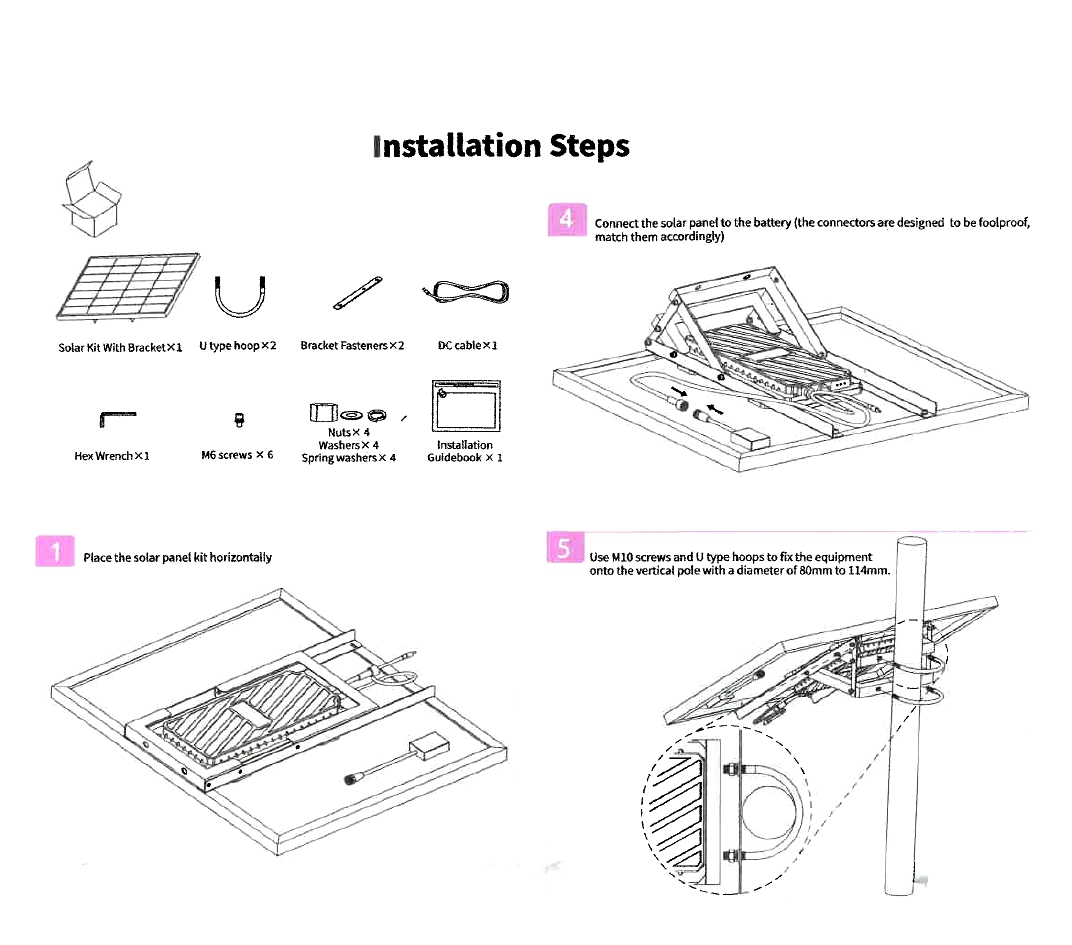 Installation Steps

Solar Kit With Bracket×1

U type hoop×2

Bracket Fasteners×2

DC cable×1

Hex Wrench×1

M6 screws × 6

Nuts× 4
Washers× 4
Spring washers× 4

Installation Guidebook × 1

1 Place the solar panel kit horizontally

4 Connect the solar panel to the battery (the connectors are designed to be foolproof, match them accordingly)

5 Use M10 screws and U type hoops to fix the equipment onto the vertical pole with a diameter of 80mm to 114mm.