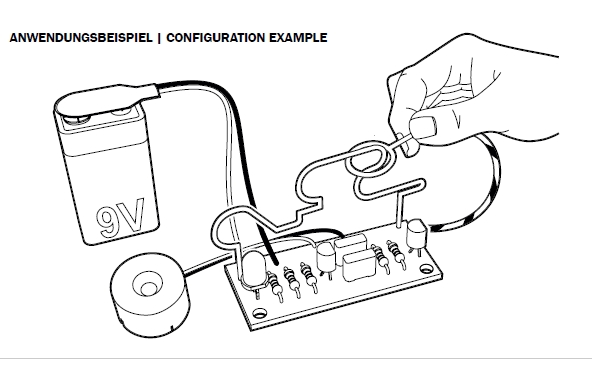 ANWENDUNGSBEISPIEL | CONFIGURATION EXAMPLE

9V