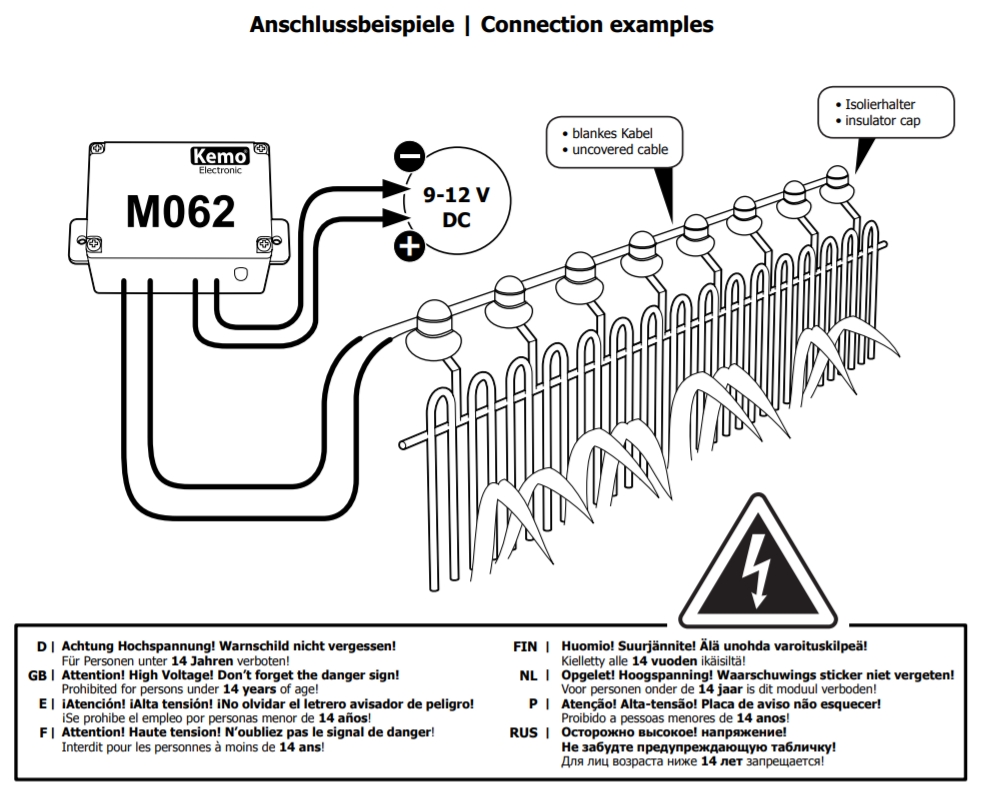 Anschlussbeispiele | Connection examples

Kemo Electronic

M062

9-12 V DC

• blankes Kabel
• uncovered cable

• Isolierhalter
• insulator cap

D | Achtung Hochspannung! Warnschild nicht vergessen!
Für Personen unter 14 Jahren verboten!

GB | Attention! High Voltage! Don't forget the danger sign!
Prohibited for persons under 14 years of age!

E | ¡Atención! ¡Alta tensión! ¡No olvidar el letrero avisador de peligro!
¡Se prohibe el empleo por personas menor de 14 años!

F | Attention! Haute tension! N'oubliez pas le signal de danger!
Interdit pour les personnes à moins de 14 ans!

FIN | Huomio! Suurjännite! Älä unohda varoituskilpeä!
Kielletty alle 14 vuoden ikäisiltä!

NL | Opgelet! Hoogspanning! Waarschuwings sticker niet vergeten!
Voor personen onder de 14 jaar is dit moduul verboden!

P | Atenção! Alta-tensão! Placa de aviso não esquecer!
Proibido a pessoas menores de 14 anos!

RUS | Осторожно высокое! напряжение!
Не забудте предупреждающую табличку!
Для лиц возраста ниже 14 лет запрещается!